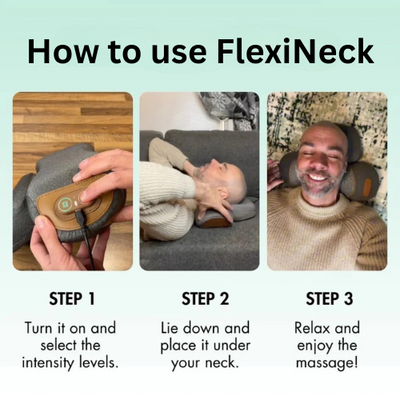 How to use FlexiNeck

STEP 1

Turn it on and select the intensity levels.

STEP 2

Lie down and place it under your neck.

STEP 3

Relax and enjoy the massage!