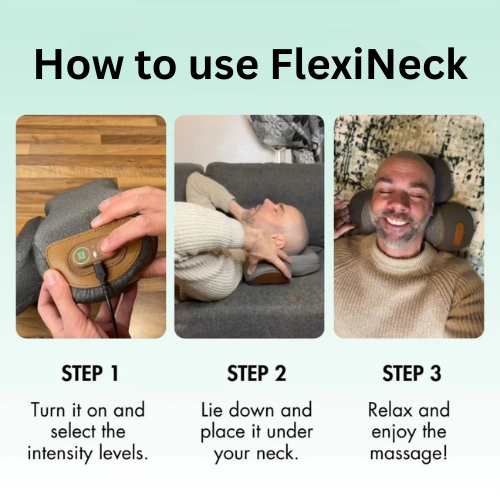 How to use FlexiNeck

STEP 1

Turn it on and select the intensity levels.

STEP 2

Lie down and place it under your neck.

STEP 3

Relax and enjoy the massage!